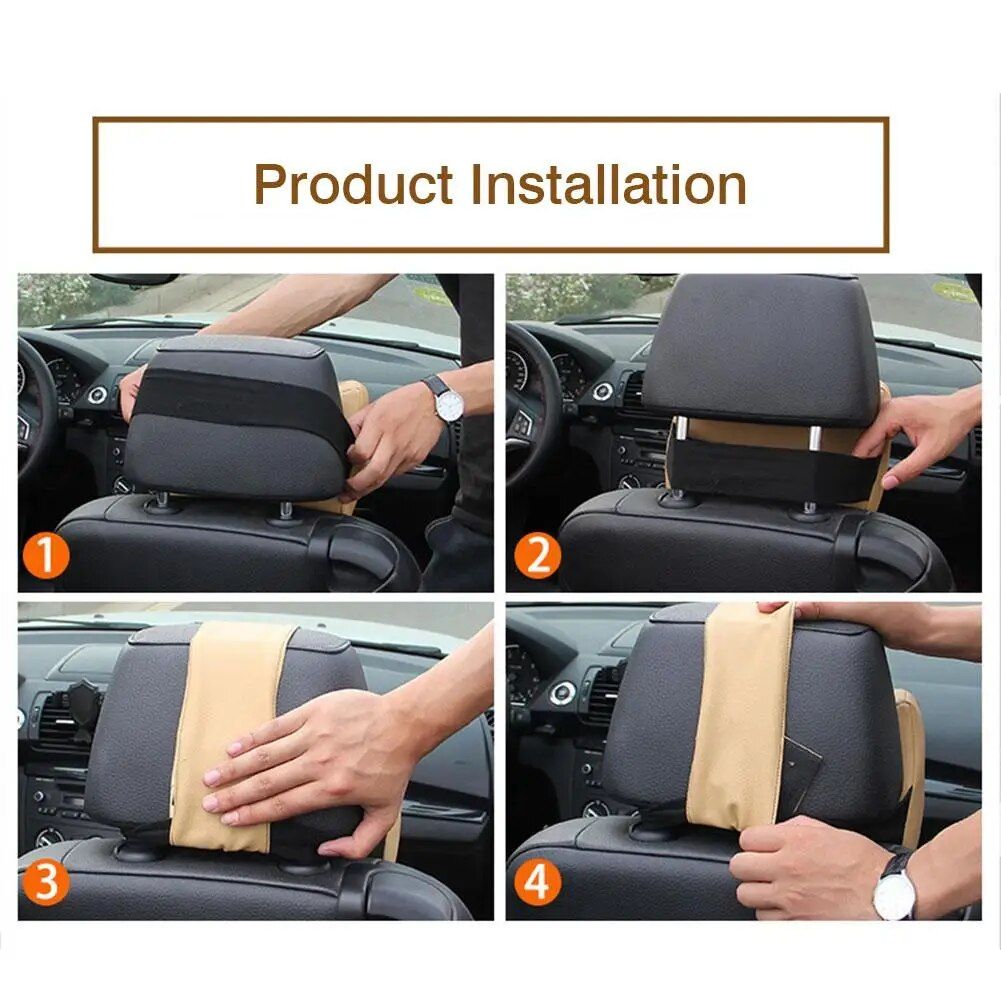 Product Installation

1

2

3

4